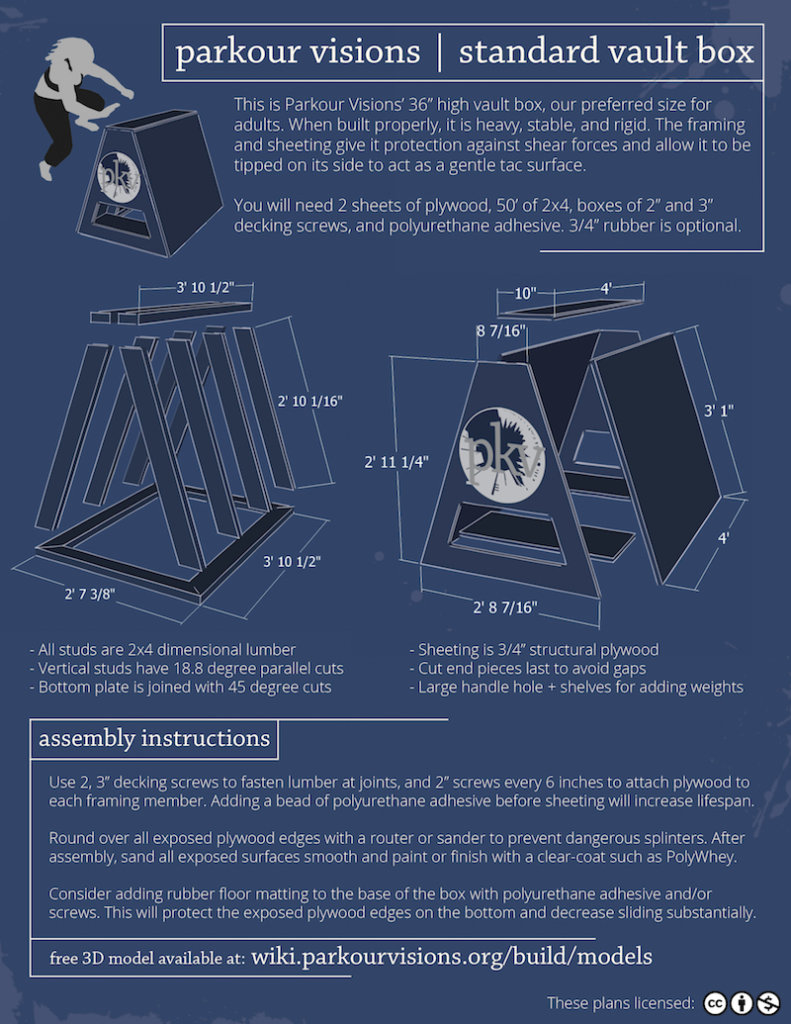 parkour visions | standard vault box

pkv

This is Parkour Visions' 36" high vault box, our preferred size for adults. When built properly, it is heavy, stable, and rigid. The framing and sheeting give it protection against shear forces and allow it to be tipped on its side to act as a gentle tac surface.

You will need 2 sheets of plywood, 50' of 2x4, boxes of 2" and 3" decking screws, and polyurethane adhesive. 3/4" rubber is optional.

3' 10 1/2"

2' 10 1/16"

3' 10 1/2"

2' 7 3/8"

10"

4'

8 7/16"

3' 1"

2' 11 1/4"

pkv

4'

2' 8 7/16"

- All studs are 2x4 dimensional lumber
- Vertical studs have 18.8 degree parallel cuts
- Bottom plate is joined with 45 degree cuts

- Sheeting is 3/4" structural plywood
- Cut end pieces last to avoid gaps
- Large handle hole + shelves for adding weights

assembly instructions

Use 2, 3" decking screws to fasten lumber at joints, and 2" screws every 6 inches to attach plywood to each framing member. Adding a bead of polyurethane adhesive before sheeting will increase lifespan.

Round over all exposed plywood edges with a router or sander to prevent dangerous splinters. After assembly, sand all exposed surfaces smooth and paint or finish with a clear-coat such as PolyWhey.

Consider adding rubber floor matting to the base of the box with polyurethane adhesive and/or screws. This will protect the exposed plywood edges on the bottom and decrease sliding substantially.

free 3D model available at: wiki.parkourvisions.org/build/models

These plans licensed: