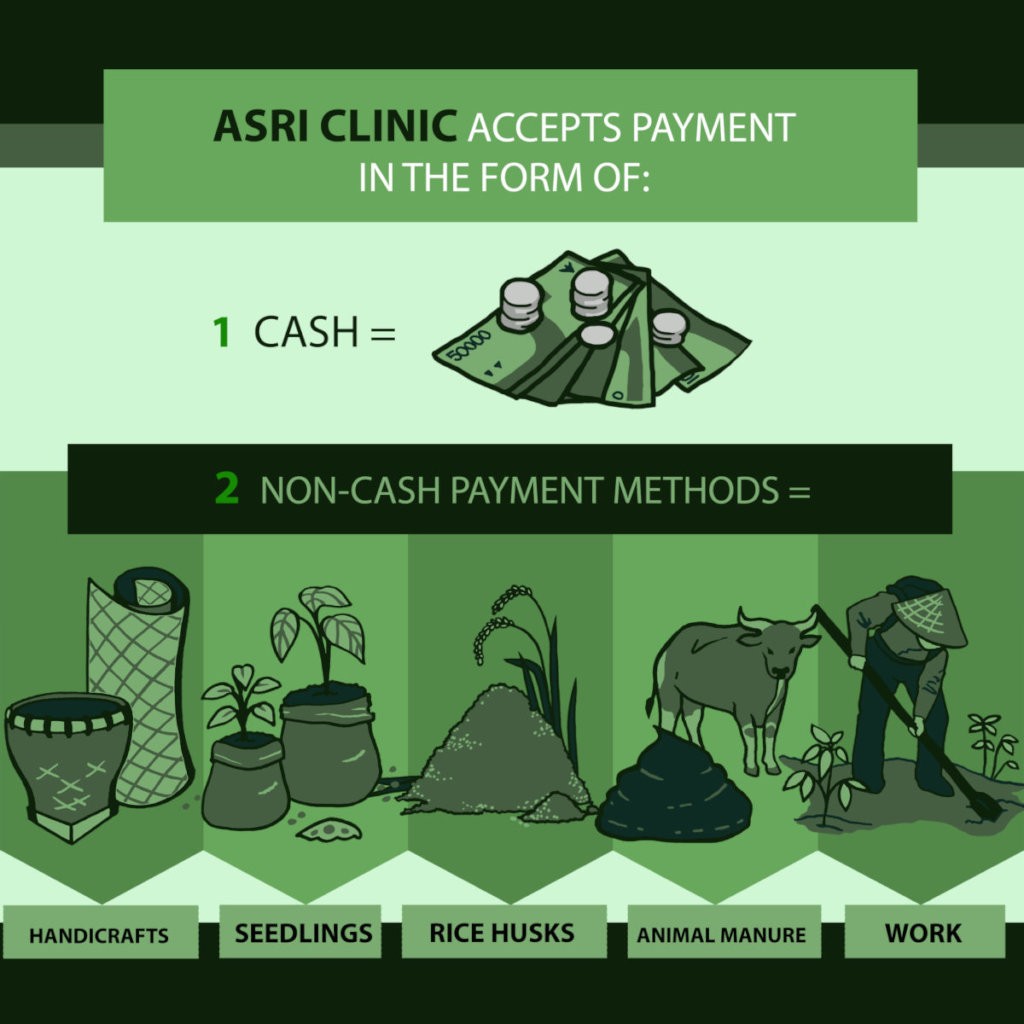 ASRI CLINIC ACCEPTS PAYMENT IN THE FORM OF:

1 CASH =

50000

2 NON-CASH PAYMENT METHODS =

HANDICRAFTS

SEEDLINGS

RICE HUSKS

ANIMAL MANURE

WORK