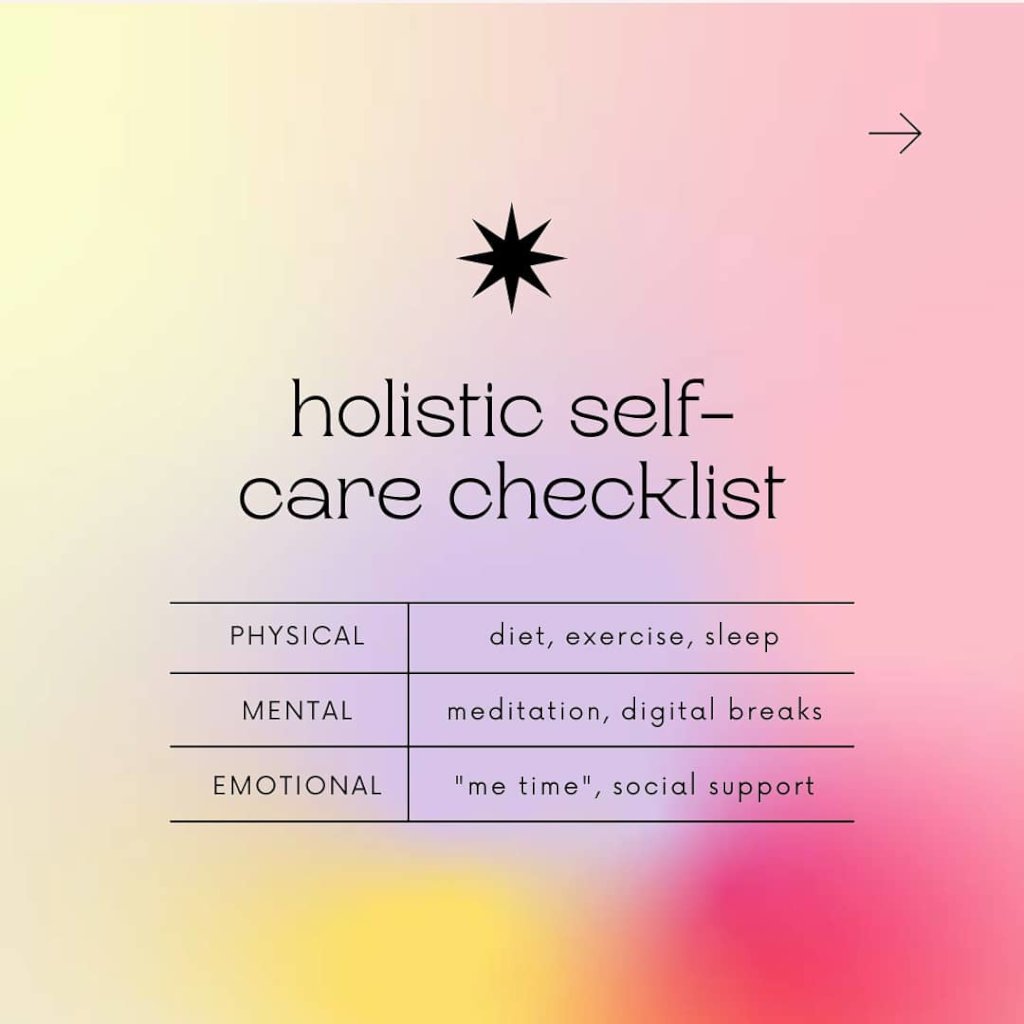 →

holistic self-care checklist

| PHYSICAL | diet, exercise, sleep |
|---|---|
| MENTAL | meditation, digital breaks |
| EMOTIONAL | "me time", social support |