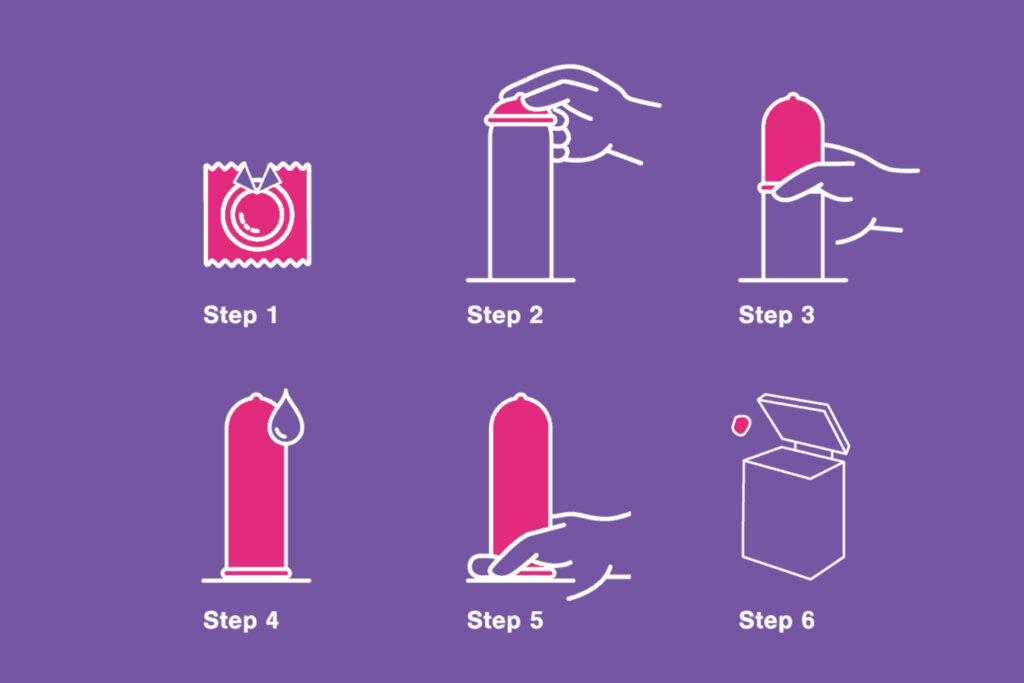 Step 1
Step 2
Step 3
Step 4
Step 5
Step 6