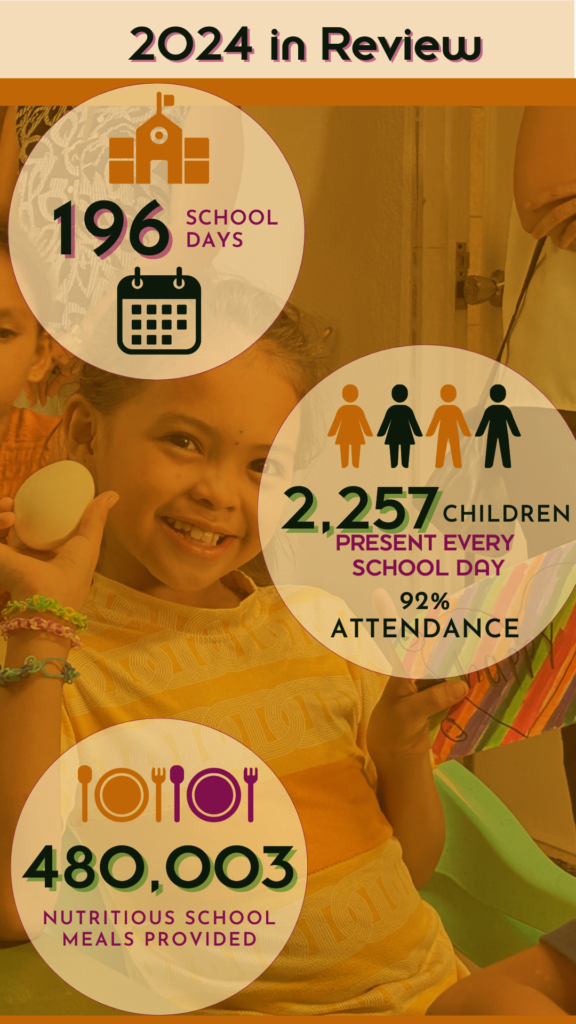 2024 in Review

196 SCHOOL DAYS

2,257 CHILDREN
PRESENT EVERY SCHOOL DAY
92%
ATTENDANCE

480,003
NUTRITIOUS SCHOOL MEALS PROVIDED