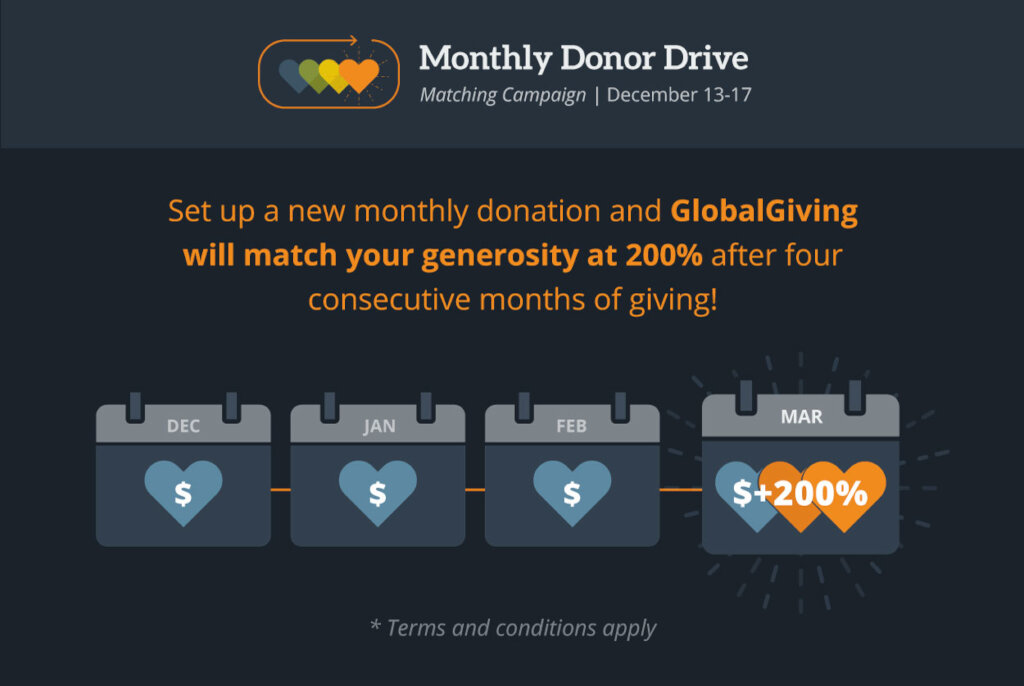 Monthly Donor Drive
Matching Campaign | December 13-17

Set up a new monthly donation and GlobalGiving will match your generosity at 200% after four consecutive months of giving!

DEC
$

JAN
$

FEB
$

MAR
$+200%

* Terms and conditions apply