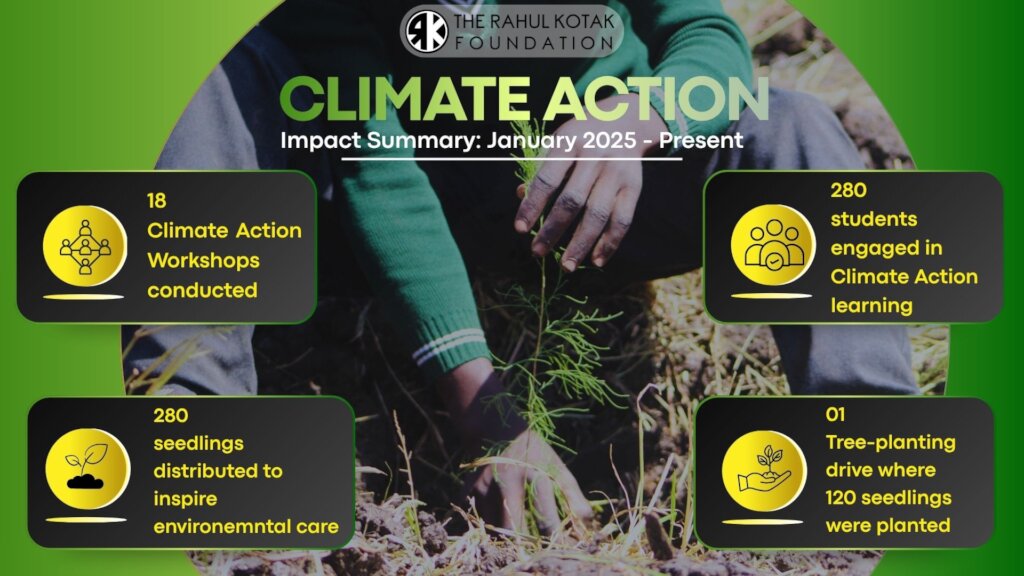 THE RAHUL KOTAK FOUNDATION

CLIMATE ACTION

Impact Summary: January 2025 - Present

18
Climate Action Workshops conducted

280
students engaged in Climate Action learning

280
seedlings distributed to inspire environemntal care

01
Tree-planting drive where 120 seedlings were planted