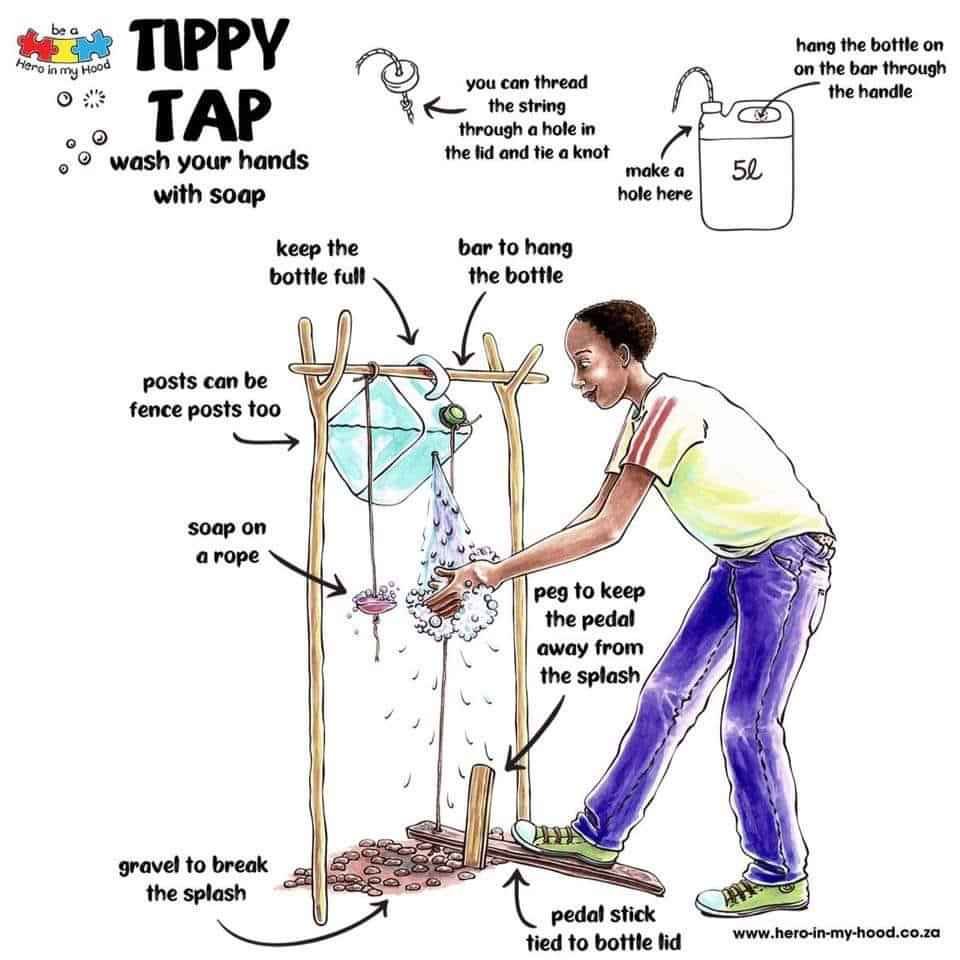 be a
Hero in my Hood

TIPPY TAP
wash your hands with soap

you can thread the string through a hole in the lid and tie a knot

hang the bottle on on the bar through the handle

make a hole here

5ℓ

keep the bottle full

bar to hang the bottle

posts can be fence posts too

soap on a rope

peg to keep the pedal away from the splash

gravel to break the splash

pedal stick tied to bottle lid

www.hero-in-my-hood.co.za