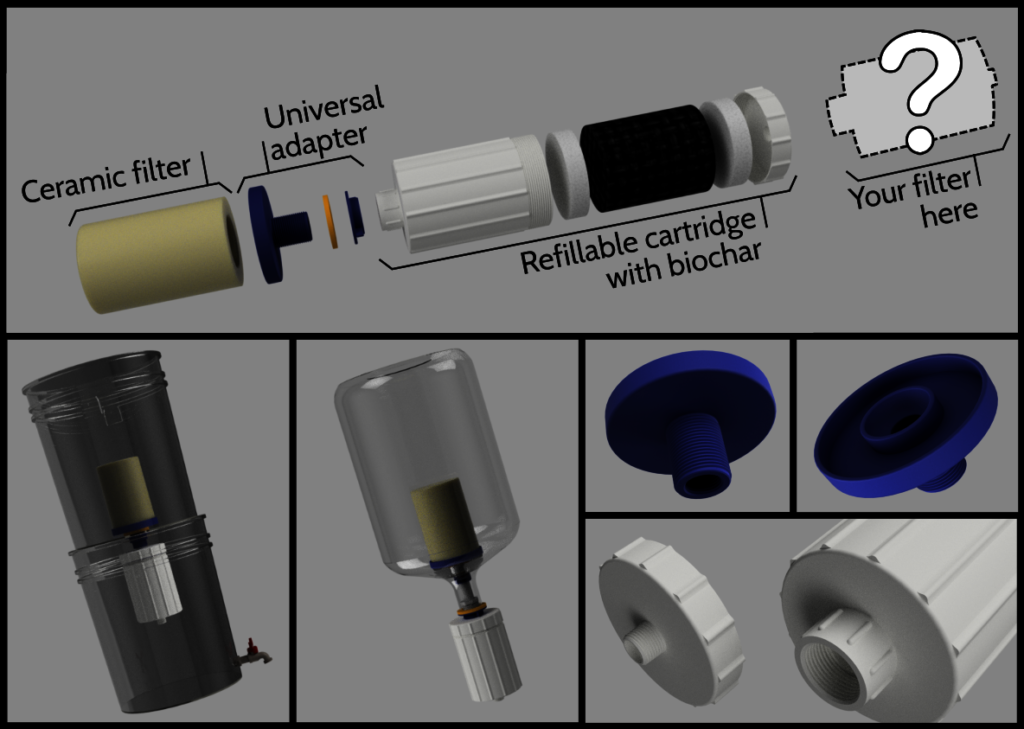 Ceramic filter

Universal adapter

Refillable cartridge with biochar

?

Your filter here