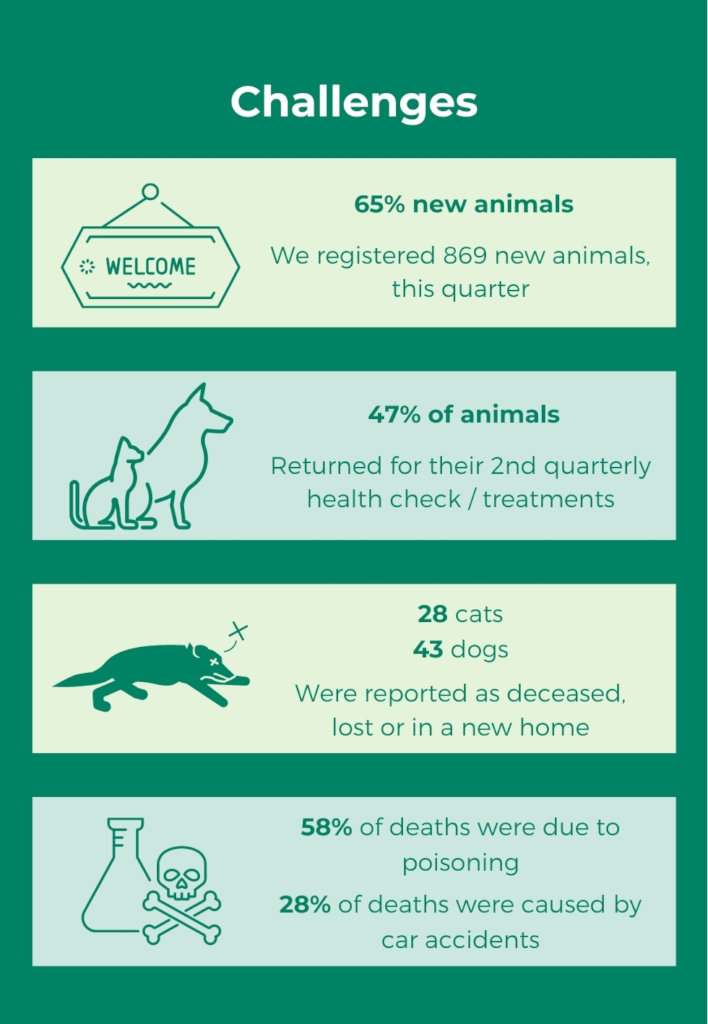 Challenges

WELCOME

65% new animals

We registered 869 new animals, this quarter

47% of animals

Returned for their 2nd quarterly health check / treatments

28 cats
43 dogs

Were reported as deceased, lost or in a new home

58% of deaths were due to poisoning

28% of deaths were caused by car accidents