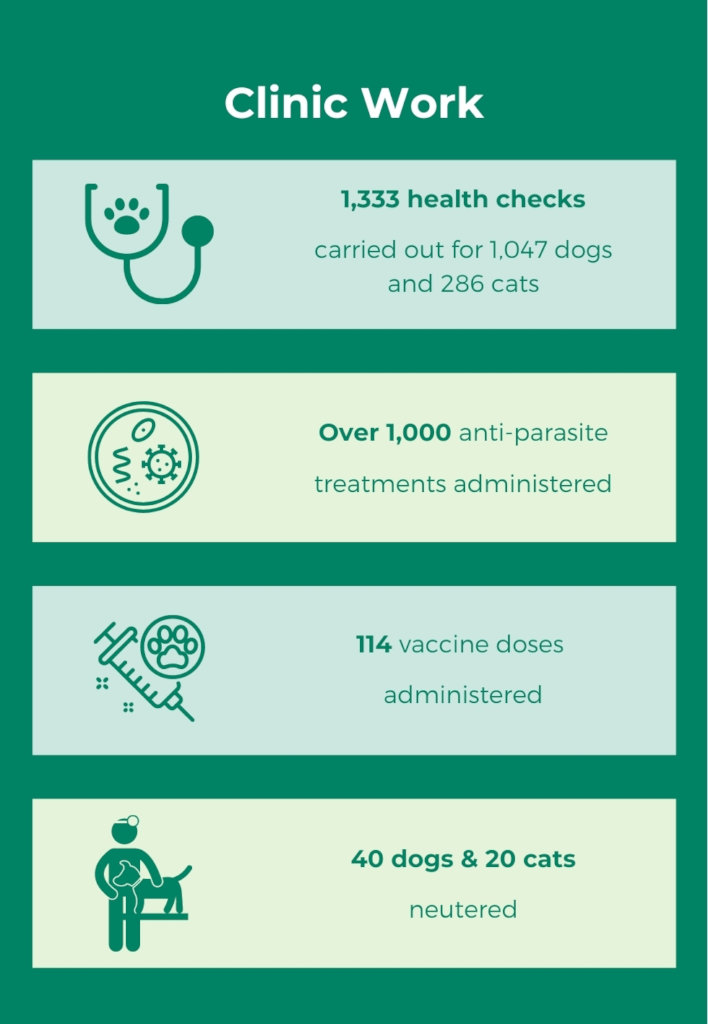 Clinic Work

1,333 health checks

carried out for 1,047 dogs and 286 cats

Over 1,000 anti-parasite treatments administered

114 vaccine doses administered

40 dogs & 20 cats

neutered