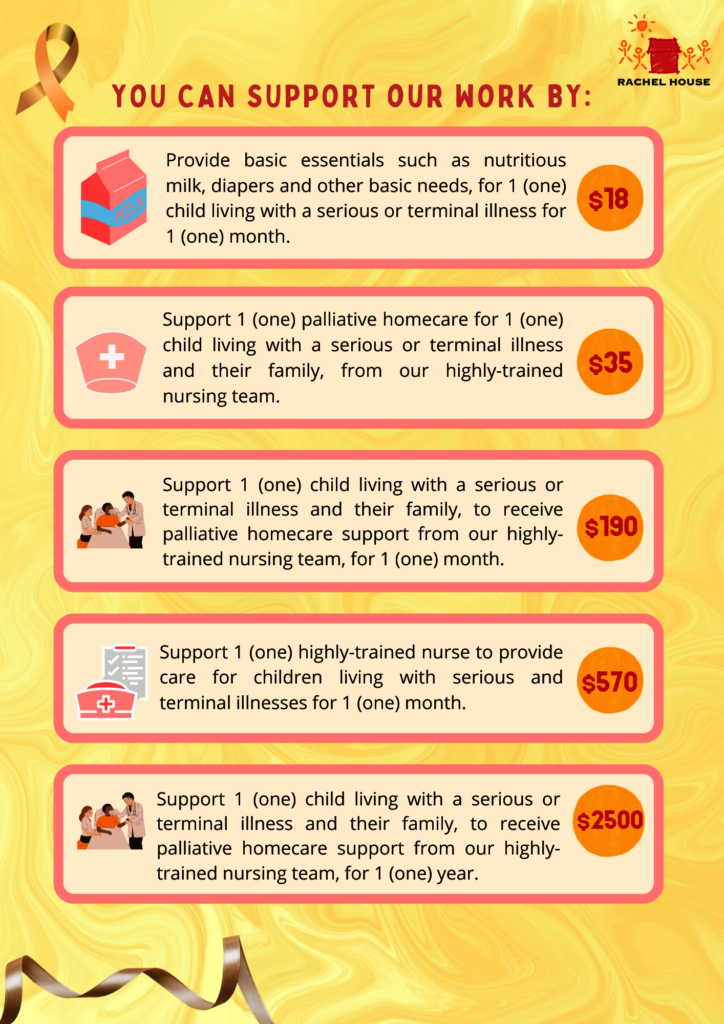 RACHEL HOUSE

YOU CAN SUPPORT OUR WORK BY:

MILK

Provide basic essentials such as nutritious milk, diapers and other basic needs, for 1 (one) child living with a serious or terminal illness for 1 (one) month.

$18

Support 1 (one) palliative homecare for 1 (one) child living with a serious or terminal illness and their family, from our highly-trained nursing team.

$35

Support 1 (one) child living with a serious or terminal illness and their family, to receive palliative homecare support from our highly-trained nursing team, for 1 (one) month.

$190

Support 1 (one) highly-trained nurse to provide care for children living with serious and terminal illnesses for 1 (one) month.

$570

Support 1 (one) child living with a serious or terminal illness and their family, to receive palliative homecare support from our highly-trained nursing team, for 1 (one) year.

$2500